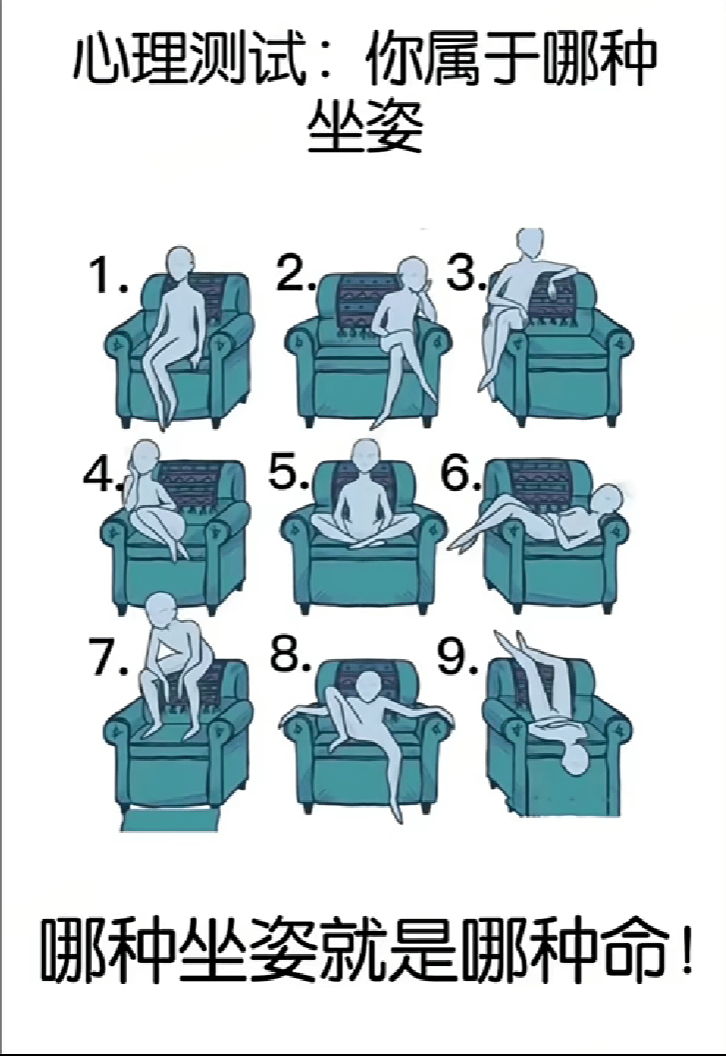 心理测试：你属于哪种坐姿

1.

2.

3.

4.

5.

6.

7.

8.

9.

哪种坐姿就是哪种命！